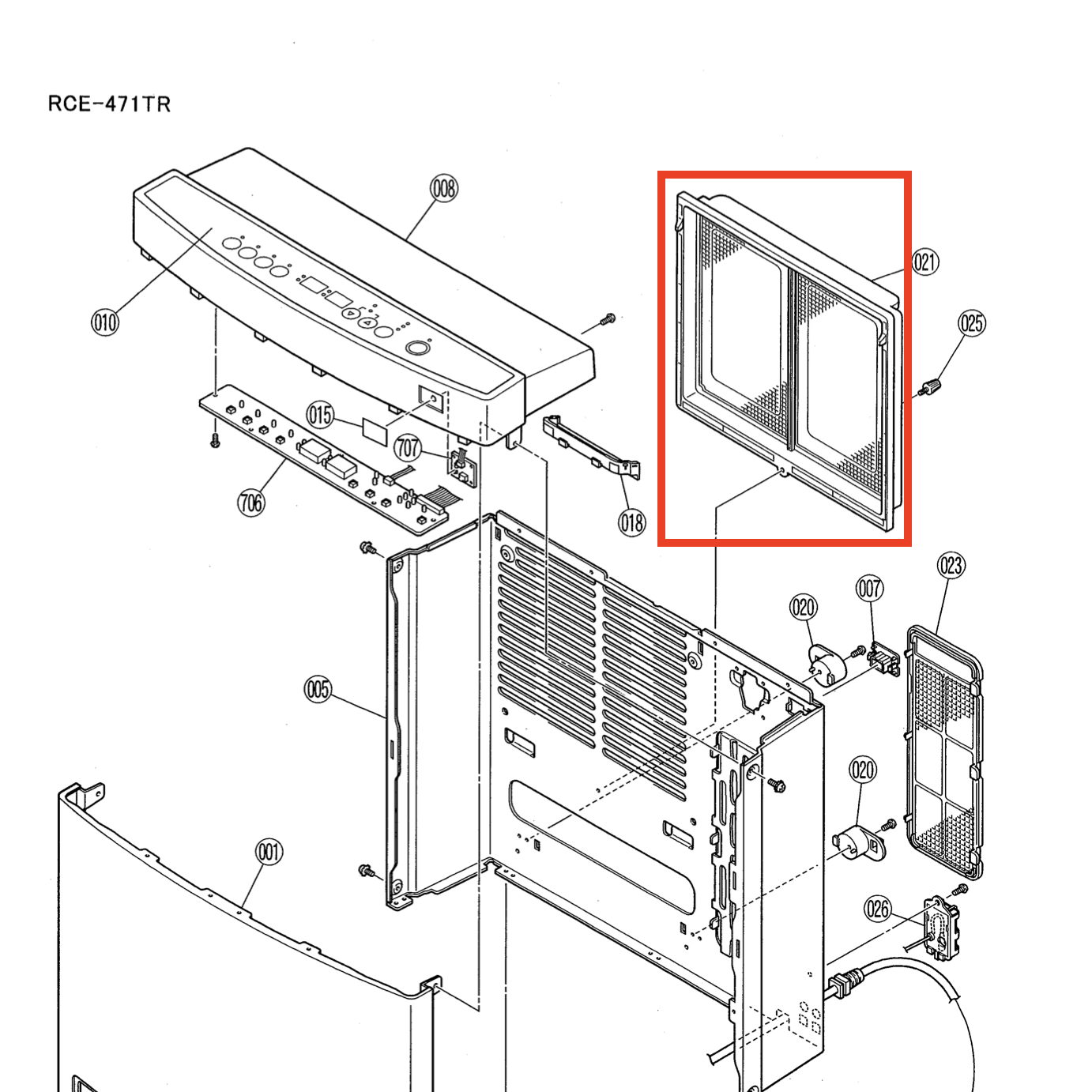 RCE-471TR

008
010
021
025
015
707
706
018
023
007
020
005
020
001
026