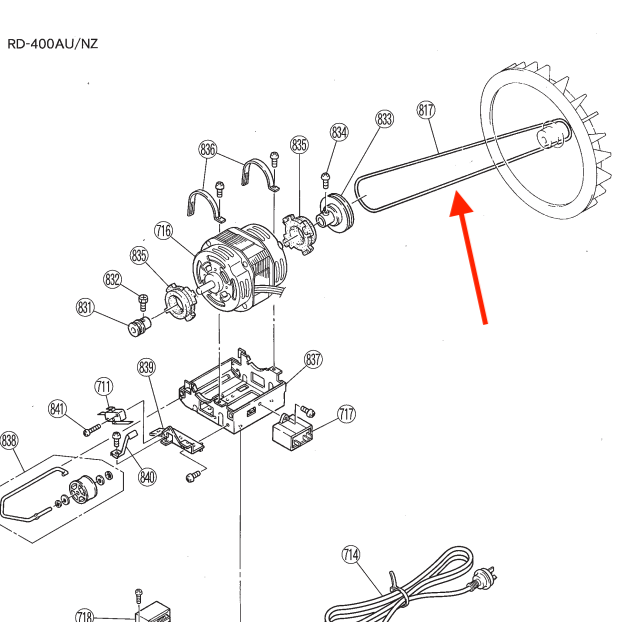 RD-400AU/NZ

817
833
834
835
836
716
835
832
831
837
839
711
841
717
838
840
714
718