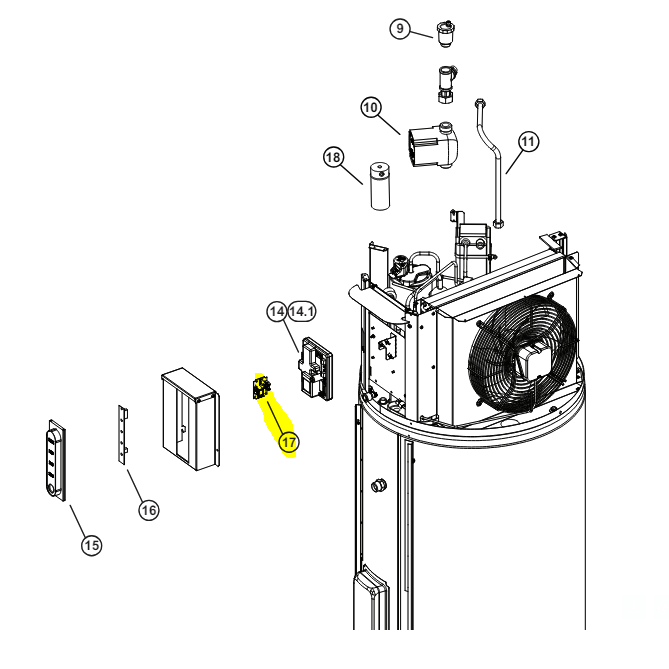 9
10
11
18
14
14.1
17
16
15