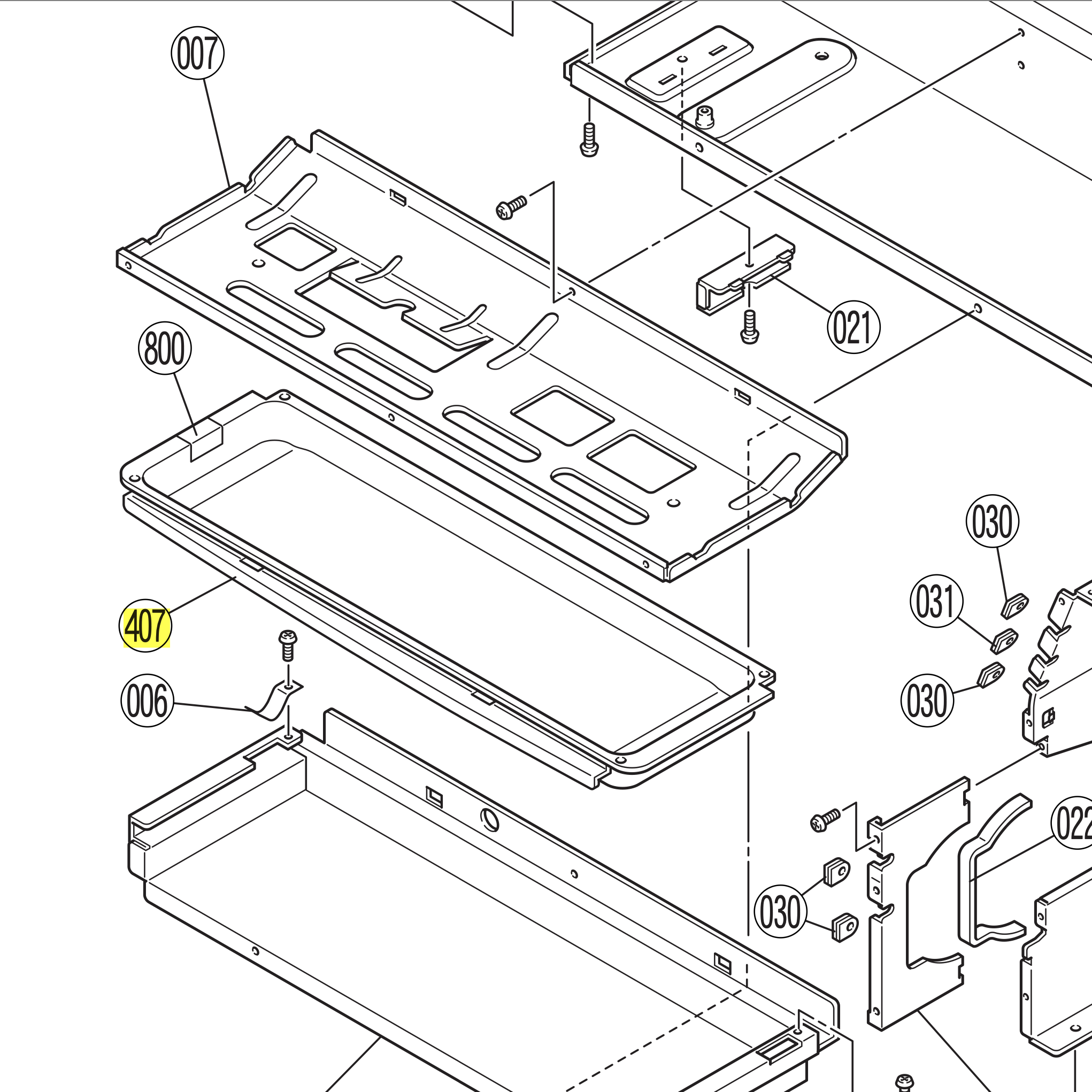 007

021

800

030

031

407

030

006

022

030